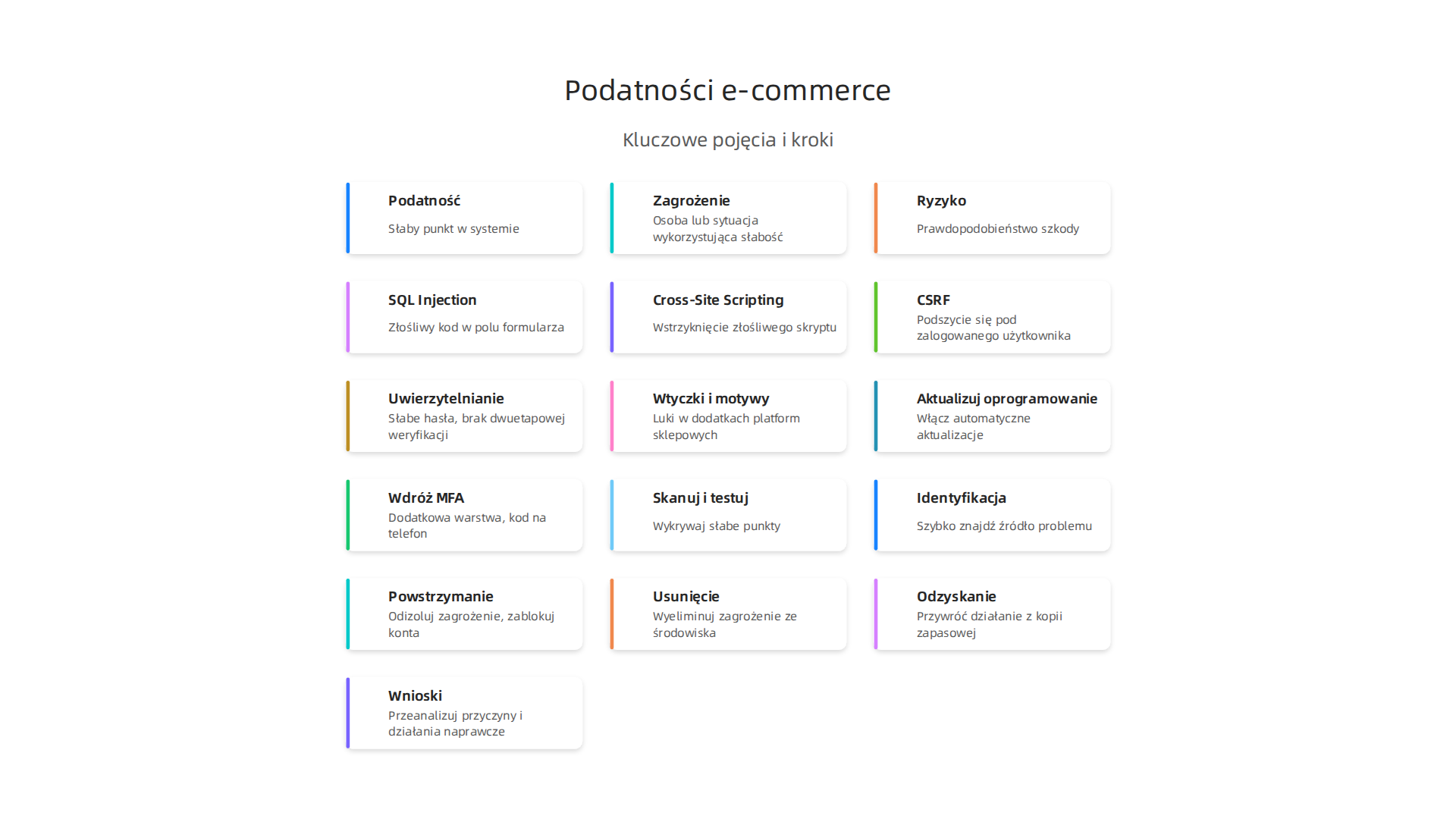 Podatności e-commerce

Kluczowe pojęcia i kroki

Podatność
Słaby punkt w systemie

Zagrożenie
Osoba lub sytuacja wykorzystująca słabość

Ryzyko
Prawdopodobieństwo szkody

SQL Injection
Złośliwy kod w polu formularza

Cross-Site Scripting
Wstrzyknięcie złośliwego skryptu

CSRF
Podszycie się pod zalogowanego użytkownika

Uwierzytelnianie
Słabe hasła, brak dwuetapowej weryfikacji

Wtyczki i motywy
Luki w dodatkach platform sklepowych

Aktualizuj oprogramowanie
Włącz automatyczne aktualizacje

Wdróż MFA
Dodatkowa warstwa, kod na telefon

Skanuj i testuj
Wykrywaj słabe punkty

Identyfikacja
Szybko znajdź źródło problemu

Powstrzymanie
Odizoluj zagrożenie, zablokuj konta

Usunięcie
Wyeliminuj zagrożenie ze środowiska

Odzyskanie
Przywróć działanie z kopii zapasowej

Wnioski
Przeanalizuj przyczyny i działania naprawcze